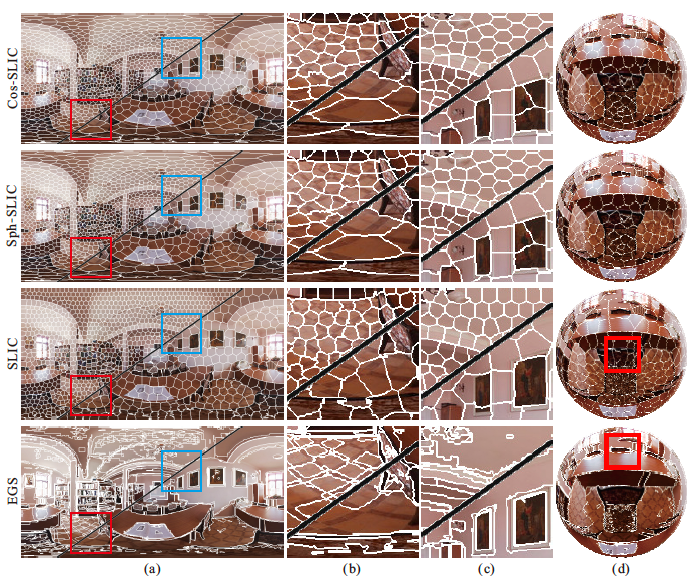 Cos-SLIC

Sph-SLIC

SLIC

EGS

(a)

(b)

(c)

(d)